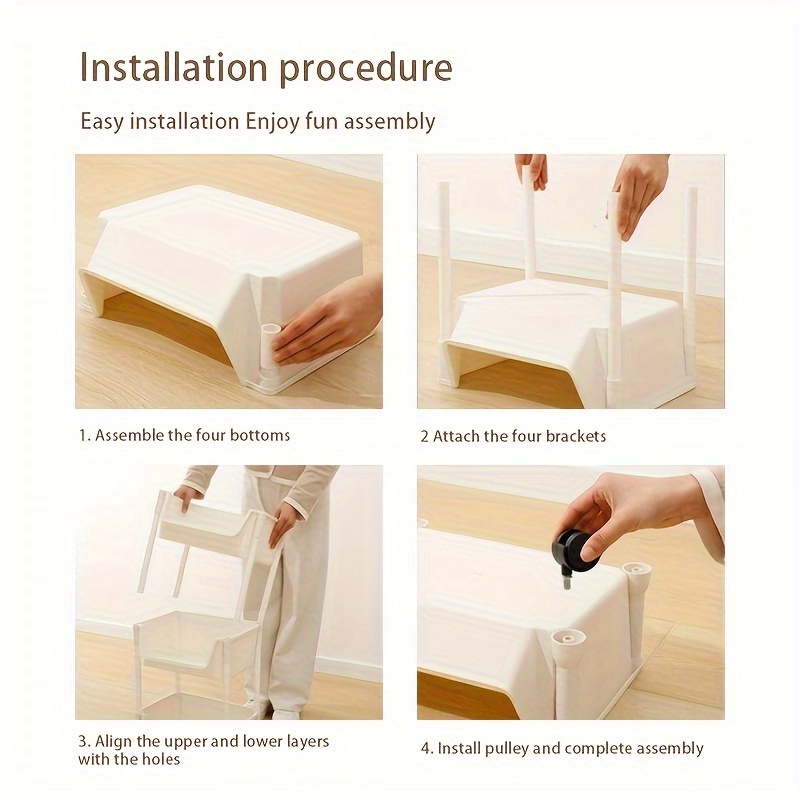 Installation procedure

Easy installation Enjoy fun assembly

1. Assemble the four bottoms

2 Attach the four brackets

3. Align the upper and lower layers with the holes

4. Install pulley and complete assembly