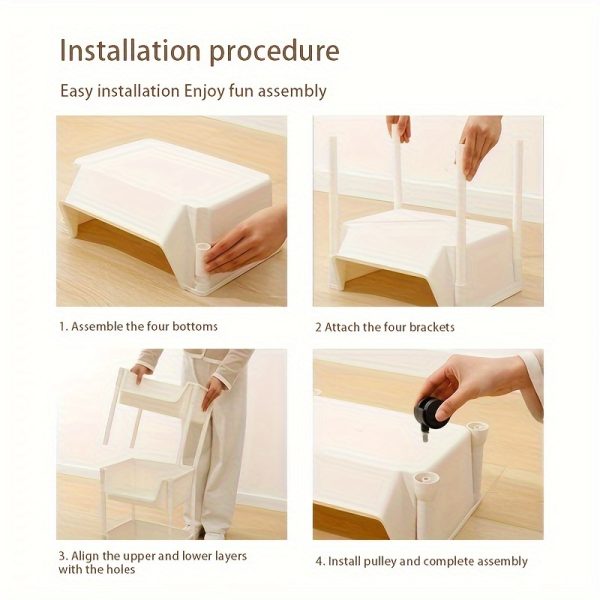 Installation procedure

Easy installation Enjoy fun assembly

1. Assemble the four bottoms

2 Attach the four brackets

3. Align the upper and lower layers with the holes

4. Install pulley and complete assembly